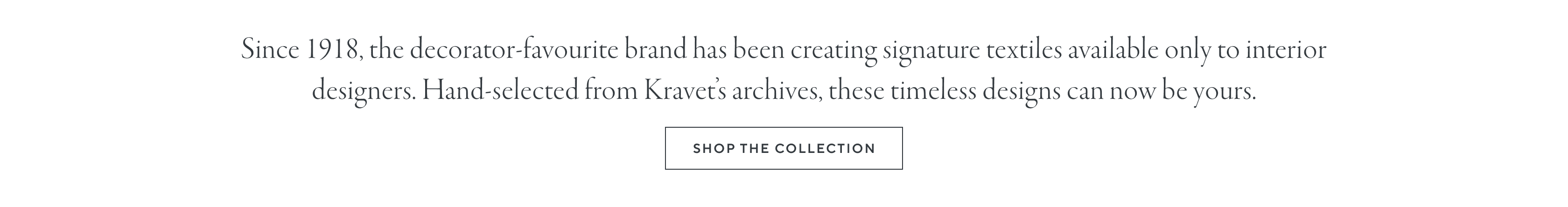 Since 1918, the decorator-favourite brand has been creating signature textiles available only to interior designers. Hand-selected from Kravet's archives, these timeless designs can now be yours.

SHOP THE COLLECTION