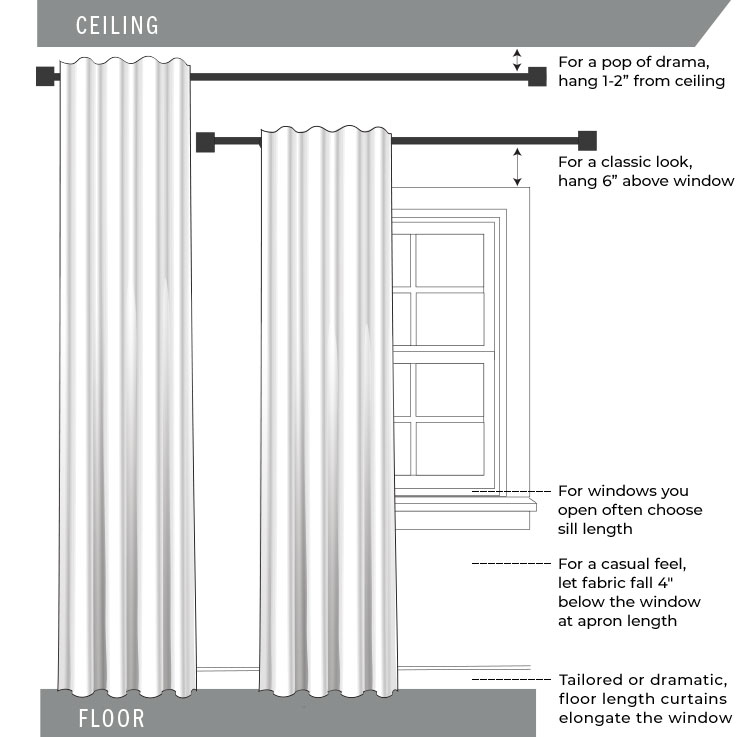 CEILING

For a pop of drama, hang 1-2” from ceiling

For a classic look, hang 6” above window

For windows you open often choose sill length

For a casual feel, let fabric fall 4" below the window at apron length

Tailored or dramatic, floor length curtains elongate the window

FLOOR