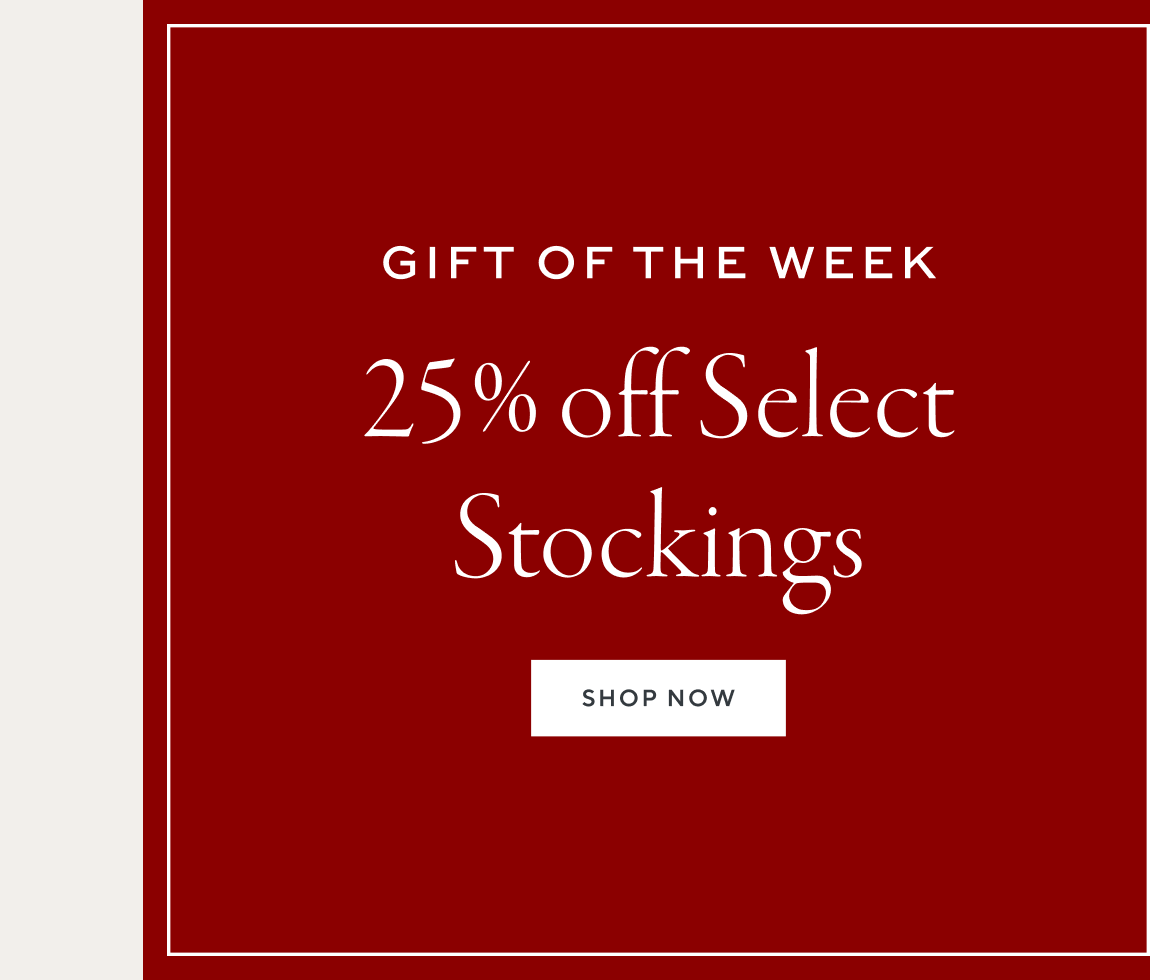 GIFT OF THE WEEK

25% off Select Stockings

SHOP NOW